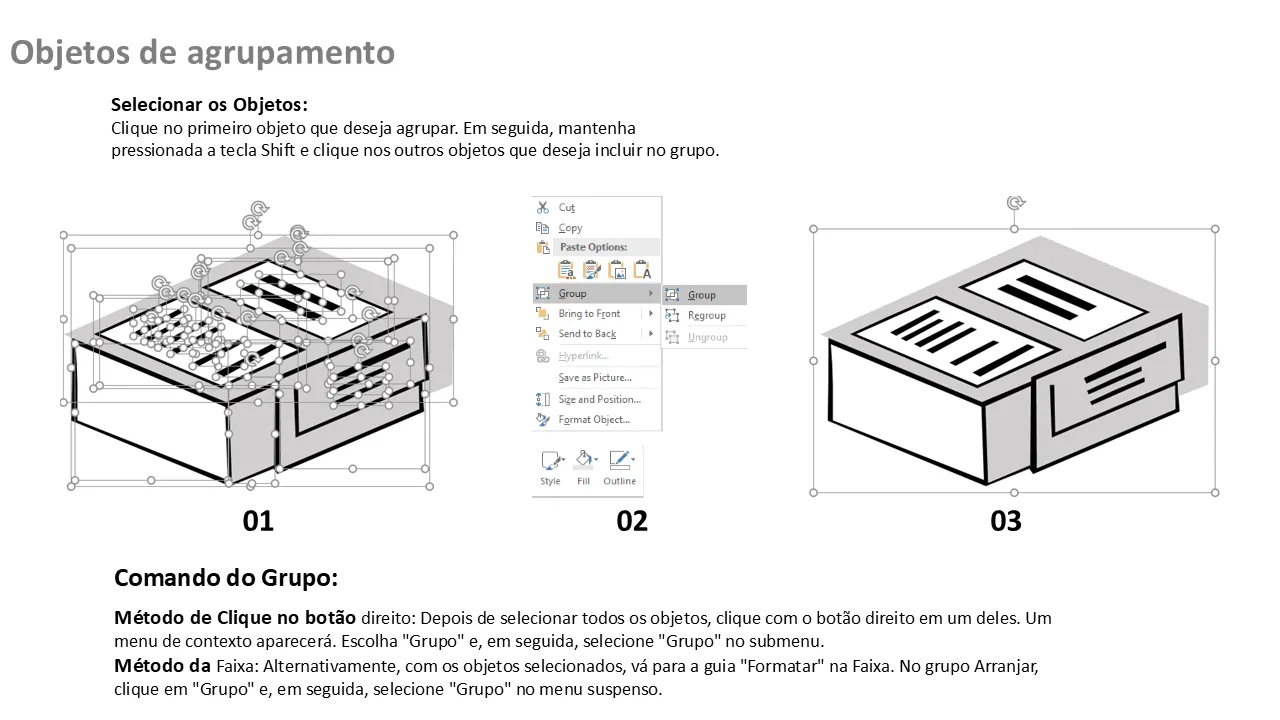 Objetos de agrupamento

Selecionar os Objetos:
Clique no primeiro objeto que deseja agrupar. Em seguida, mantenha pressionada a tecla Shift e clique nos outros objetos que deseja incluir no grupo.

Cut
Copy
Paste Options:
Group
Bring to Front
Send to Back
Hyperlink...
Save as Picture...
Size and Position...
Format Object...
Group
Regroup
Ungroup
Style
Fill
Outline

01

02

03

Comando do Grupo:

Método de Clique no botão direito: Depois de selecionar todos os objetos, clique com o botão direito em um deles. Um menu de contexto aparecerá. Escolha "Grupo" e, em seguida, selecione "Grupo" no submenu.
Método da Faixa: Alternativamente, com os objetos selecionados, vá para a guia "Formatar" na Faixa. No grupo Arranjar, clique em "Grupo" e, em seguida, selecione "Grupo" no menu suspenso.