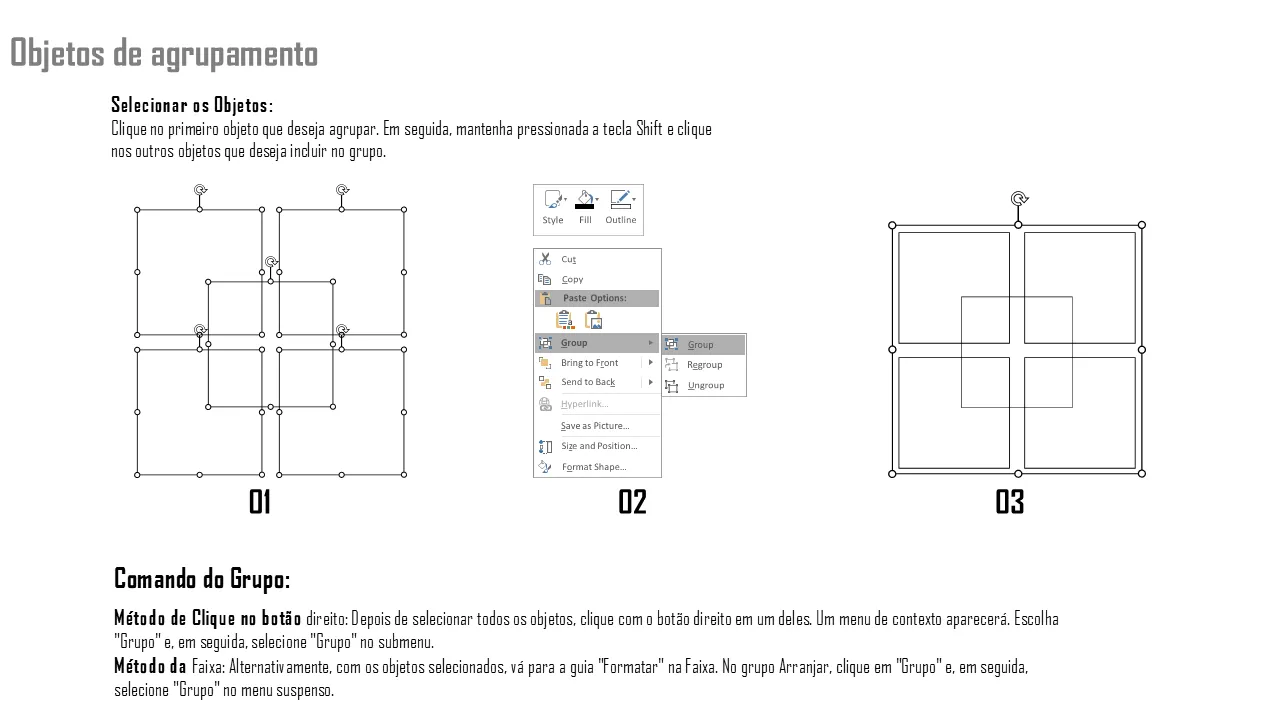 Objetos de agrupamento

Selecionar os Objetos:
Clique no primeiro objeto que deseja agrupar. Em seguida, mantenha pressionada a tecla Shift e clique nos outros objetos que deseja incluir no grupo.

Style Fill Outline

Cut
Copy
Paste Options:
Group
Bring to Front
Send to Back
Hyperlink...
Save as Picture...
Size and Position...
Format Shape...

Group
Regroup
Ungroup

01

02

03

Comando do Grupo:

Método de Clique no botão direito: Depois de selecionar todos os objetos, clique com o botão direito em um deles. Um menu de contexto aparecerá. Escolha "Grupo" e, em seguida, selecione "Grupo" no submenu.
Método da Faixa: Alternativamente, com os objetos selecionados, vá para a guia "Formatar" na Faixa. No grupo Arranjar, clique em "Grupo" e, em seguida, selecione "Grupo" no menu suspenso.