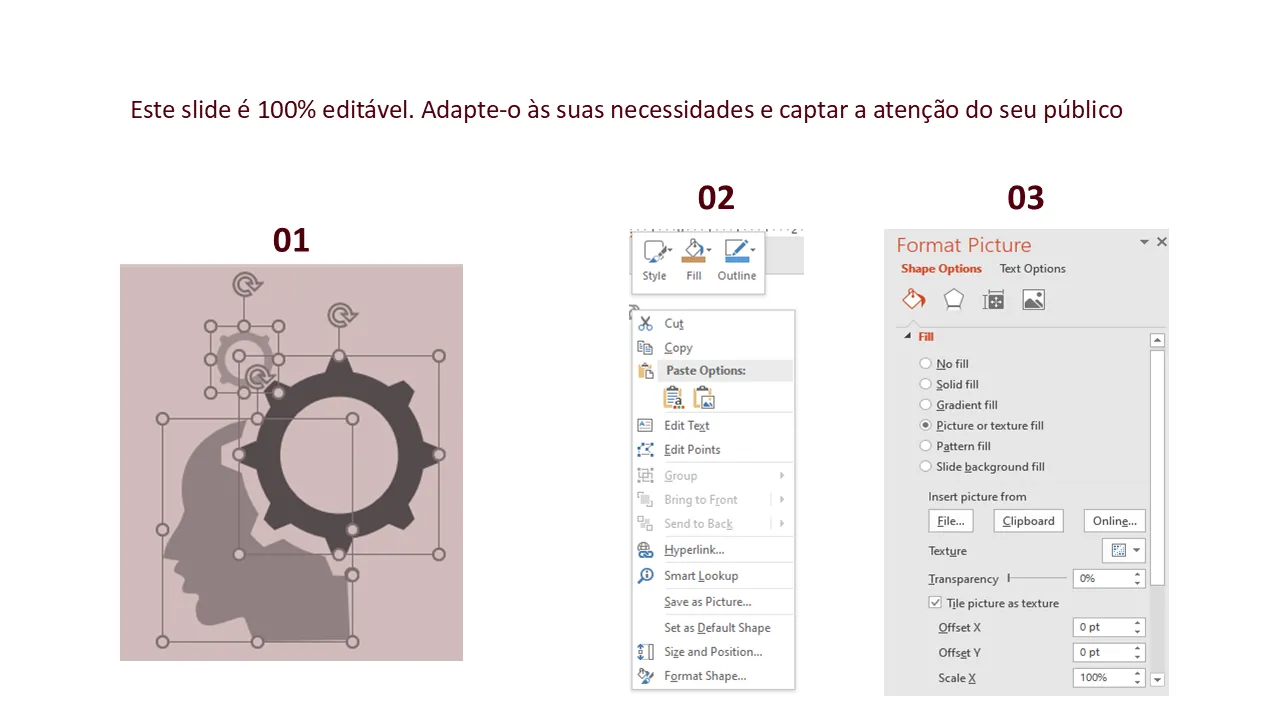 Este slide é 100% editável. Adapte-o às suas necessidades e captar a atenção do seu público

01

02

Style Fill Outline

Cut
Copy
Paste Options:
Edit Text
Edit Points
Group
Bring to Front
Send to Back
Hyperlink...
Smart Lookup
Save as Picture...
Set as Default Shape
Size and Position...
Format Shape...

03

Format Picture
Shape Options Text Options

Fill
No fill
Solid fill
Gradient fill
Picture or texture fill
Pattern fill
Slide background fill
Insert picture from
File... Clipboard Online...
Texture
Transparency 0%
Tile picture as texture
Offset X 0 pt
Offset Y 0 pt
Scale X 100%