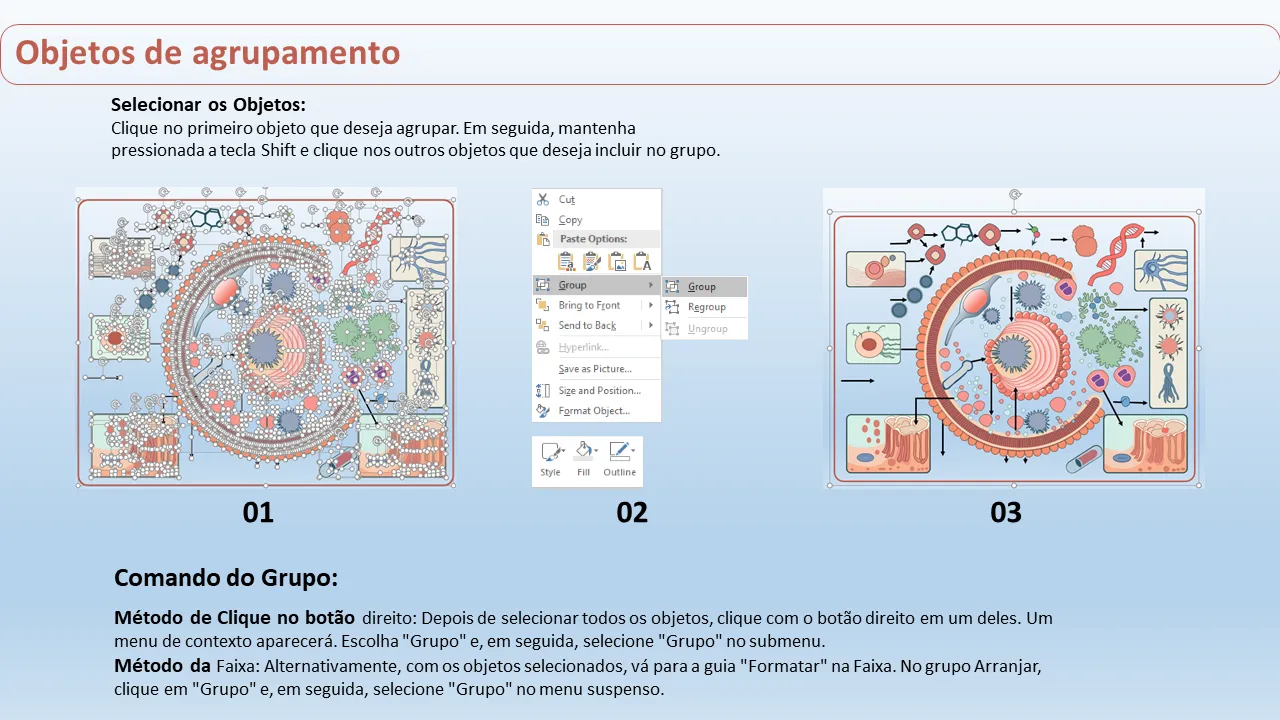 Objetos de agrupamento

Selecionar os Objetos:
Clique no primeiro objeto que deseja agrupar. Em seguida, mantenha pressionada a tecla Shift e clique nos outros objetos que deseja incluir no grupo.

Cut
Copy
Paste Options:
Group
Bring to Front
Send to Back
Hyperlink...
Save as Picture...
Size and Position...
Format Object...
Group
Regroup
Ungroup
Style
Fill
Outline

01

02

03

Comando do Grupo:

Método de Clique no botão direito: Depois de selecionar todos os objetos, clique com o botão direito em um deles. Um menu de contexto aparecerá. Escolha "Grupo" e, em seguida, selecione "Grupo" no submenu.
Método da Faixa: Alternativamente, com os objetos selecionados, vá para a guia "Formatar" na Faixa. No grupo Arranjar, clique em "Grupo" e, em seguida, selecione "Grupo" no menu suspenso.