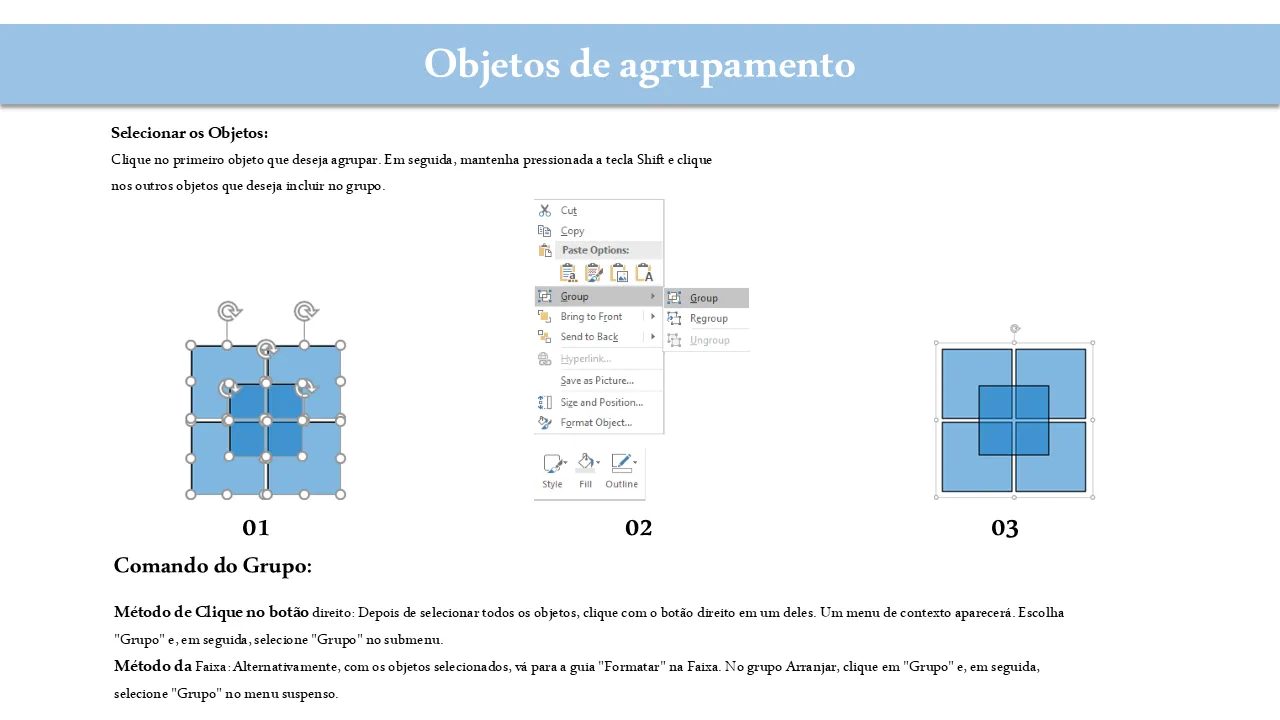 Objetos de agrupamento

Selecionar os Objetos:
Clique no primeiro objeto que deseja agrupar. Em seguida, mantenha pressionada a tecla Shift e clique nos outros objetos que deseja incluir no grupo.

Cut
Copy
Paste Options:
Group
Bring to Front
Send to Back
Hyperlink...
Save as Picture...
Size and Position...
Format Object...
Group
Regroup
Ungroup
Style
Fill
Outline

01
02
03

Comando do Grupo:

Método de Clique no botão direito: Depois de selecionar todos os objetos, clique com o botão direito em um deles. Um menu de contexto aparecerá. Escolha "Grupo" e, em seguida, selecione "Grupo" no submenu.
Método da Faixa: Alternativamente, com os objetos selecionados, vá para a guia "Formatar" na Faixa. No grupo Arranjar, clique em "Grupo" e, em seguida, selecione "Grupo" no menu suspenso.