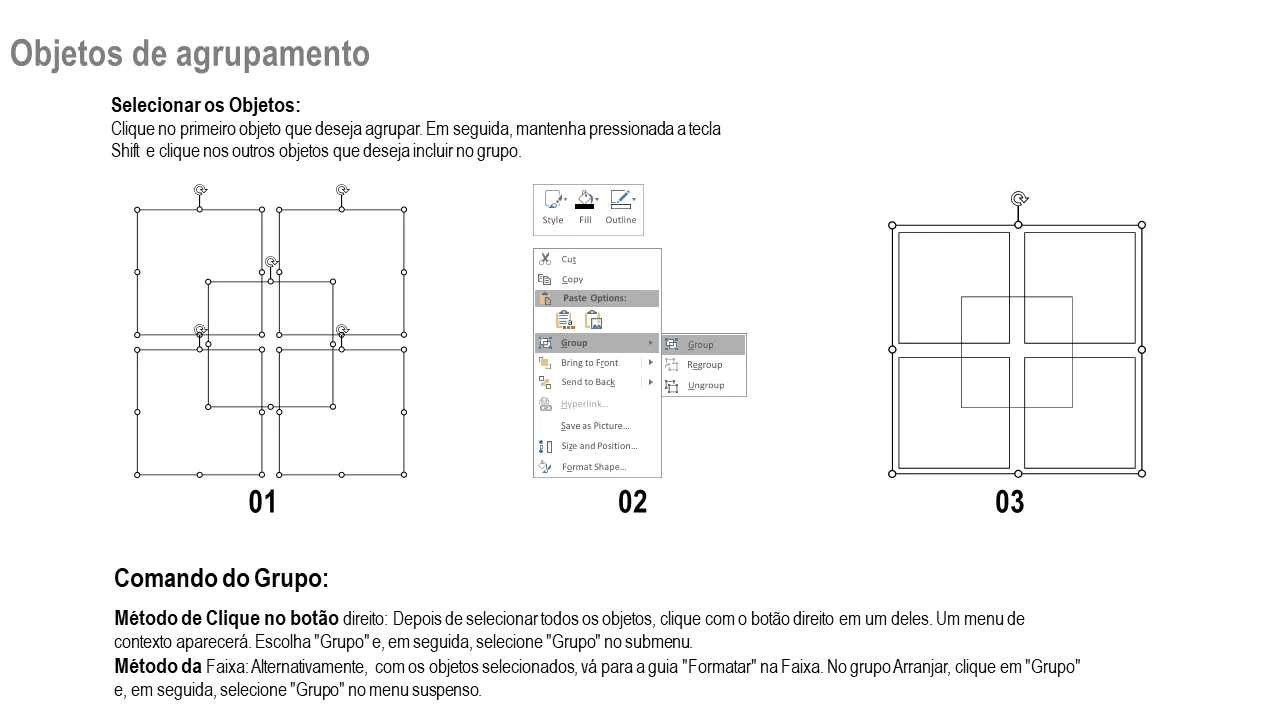 Objetos de agrupamento

Selecionar os Objetos:
Clique no primeiro objeto que deseja agrupar. Em seguida, mantenha pressionada a tecla Shift e clique nos outros objetos que deseja incluir no grupo.

Style Fill Outline

Cut
Copy
Paste Options:
Group
Bring to Front
Send to Back
Hyperlink...
Save as Picture...
Size and Position...
Format Shape...

Group
Regroup
Ungroup

01

02

03

Comando do Grupo:

Método de Clique no botão direito: Depois de selecionar todos os objetos, clique com o botão direito em um deles. Um menu de contexto aparecerá. Escolha "Grupo" e, em seguida, selecione "Grupo" no submenu.
Método da Faixa: Alternativamente, com os objetos selecionados, vá para a guia "Formatar" na Faixa. No grupo Arranjar, clique em "Grupo" e, em seguida, selecione "Grupo" no menu suspenso.