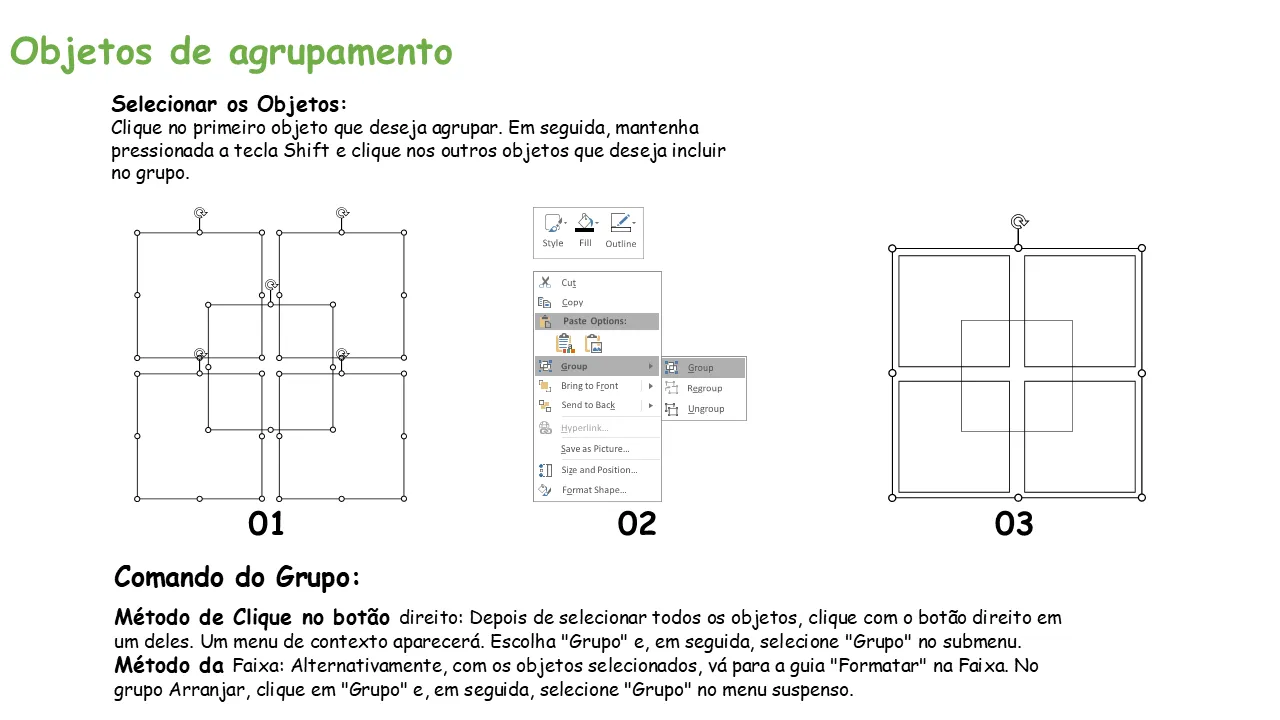 Objetos de agrupamento

Selecionar os Objetos:
Clique no primeiro objeto que deseja agrupar. Em seguida, mantenha pressionada a tecla Shift e clique nos outros objetos que deseja incluir no grupo.

Style Fill Outline

Cut
Copy
Paste Options:
Group
Bring to Front
Send to Back
Hyperlink...
Save as Picture...
Size and Position...
Format Shape...

Group
Regroup
Ungroup

01

02

03

Comando do Grupo:

Método de Clique no botão direito: Depois de selecionar todos os objetos, clique com o botão direito em um deles. Um menu de contexto aparecerá. Escolha "Grupo" e, em seguida, selecione "Grupo" no submenu.
Método da Faixa: Alternativamente, com os objetos selecionados, vá para a guia "Formatar" na Faixa. No grupo Arranjar, clique em "Grupo" e, em seguida, selecione "Grupo" no menu suspenso.