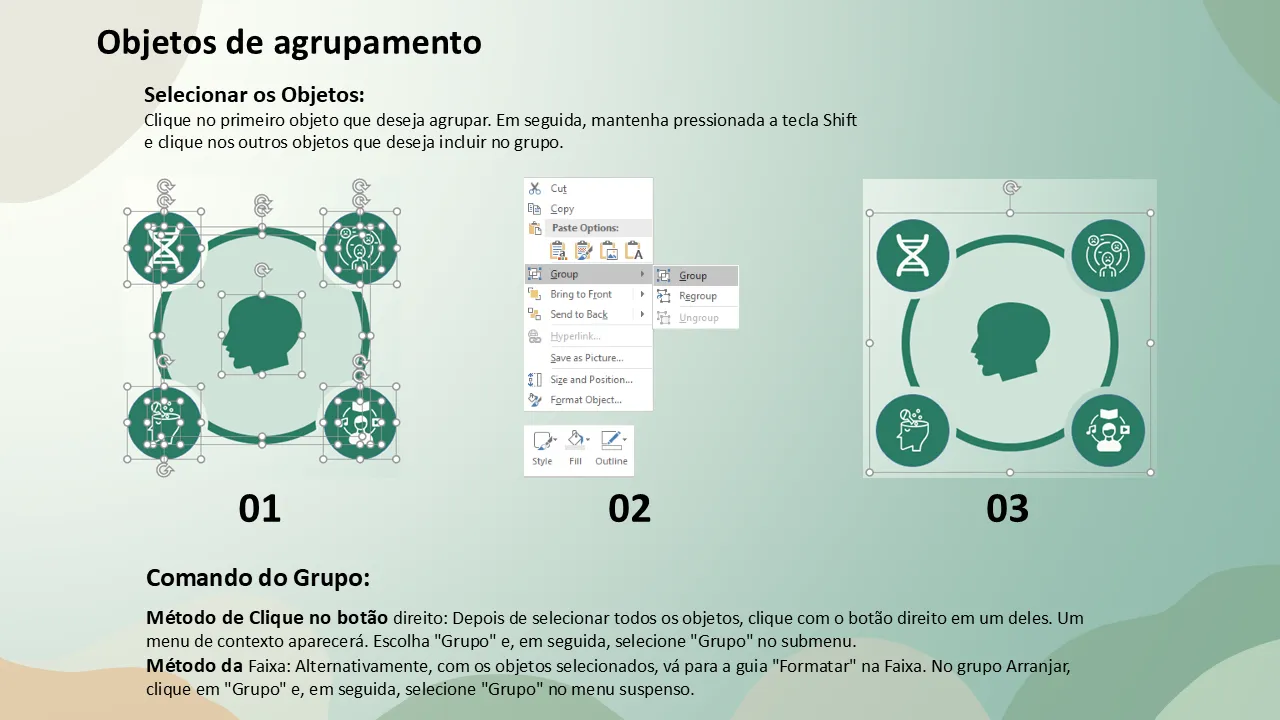 Objetos de agrupamento

Selecionar os Objetos:
Clique no primeiro objeto que deseja agrupar. Em seguida, mantenha pressionada a tecla Shift e clique nos outros objetos que deseja incluir no grupo.

Cut
Copy
Paste Options:
Group
Bring to Front
Send to Back
Hyperlink...
Save as Picture...
Size and Position...
Format Object...
Group
Regroup
Ungroup
Style
Fill
Outline

01

02

03

Comando do Grupo:

Método de Clique no botão direito: Depois de selecionar todos os objetos, clique com o botão direito em um deles. Um menu de contexto aparecerá. Escolha "Grupo" e, em seguida, selecione "Grupo" no submenu.
Método da Faixa: Alternativamente, com os objetos selecionados, vá para a guia "Formatar" na Faixa. No grupo Arranjar, clique em "Grupo" e, em seguida, selecione "Grupo" no menu suspenso.