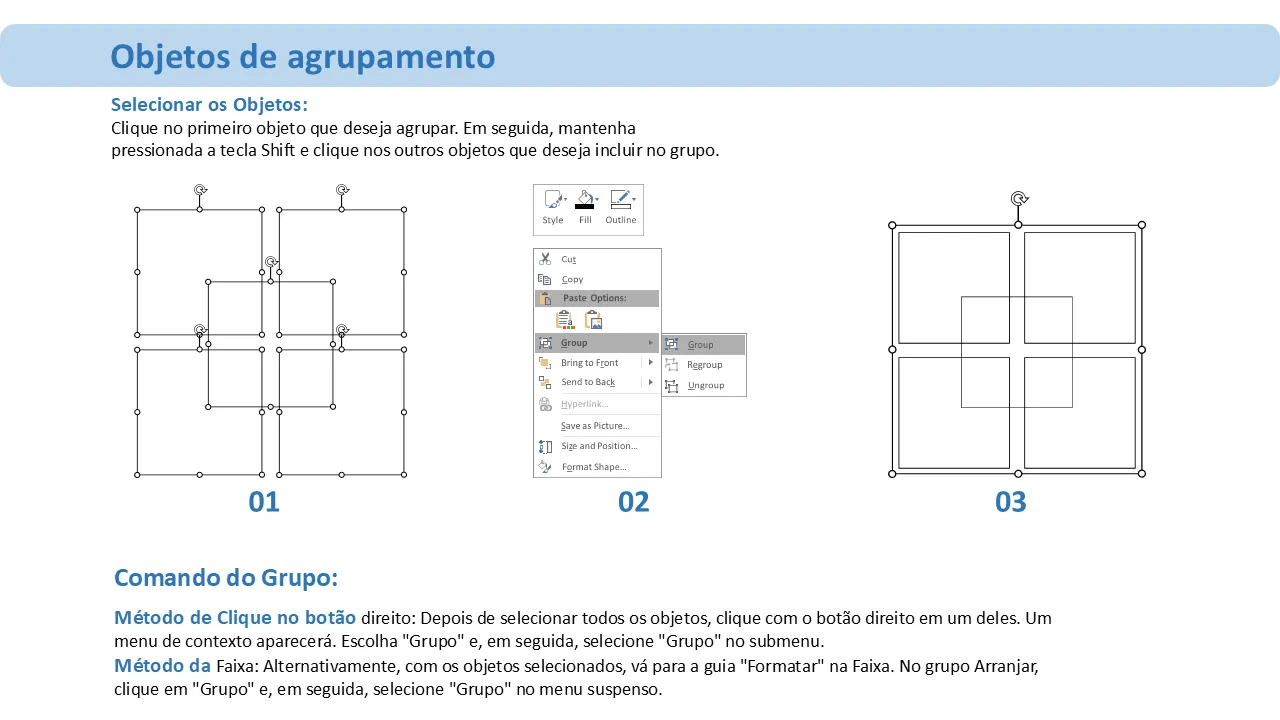 Objetos de agrupamento

Selecionar os Objetos:
Clique no primeiro objeto que deseja agrupar. Em seguida, mantenha pressionada a tecla Shift e clique nos outros objetos que deseja incluir no grupo.

Style Fill Outline

Cut
Copy
Paste Options:
Group
Bring to Front
Send to Back
Hyperlink...
Save as Picture...
Size and Position...
Format Shape...

Group
Regroup
Ungroup

01

02

03

Comando do Grupo:

Método de Clique no botão direito: Depois de selecionar todos os objetos, clique com o botão direito em um deles. Um menu de contexto aparecerá. Escolha "Grupo" e, em seguida, selecione "Grupo" no submenu.
Método da Faixa: Alternativamente, com os objetos selecionados, vá para a guia "Formatar" na Faixa. No grupo Arranjar, clique em "Grupo" e, em seguida, selecione "Grupo" no menu suspenso.