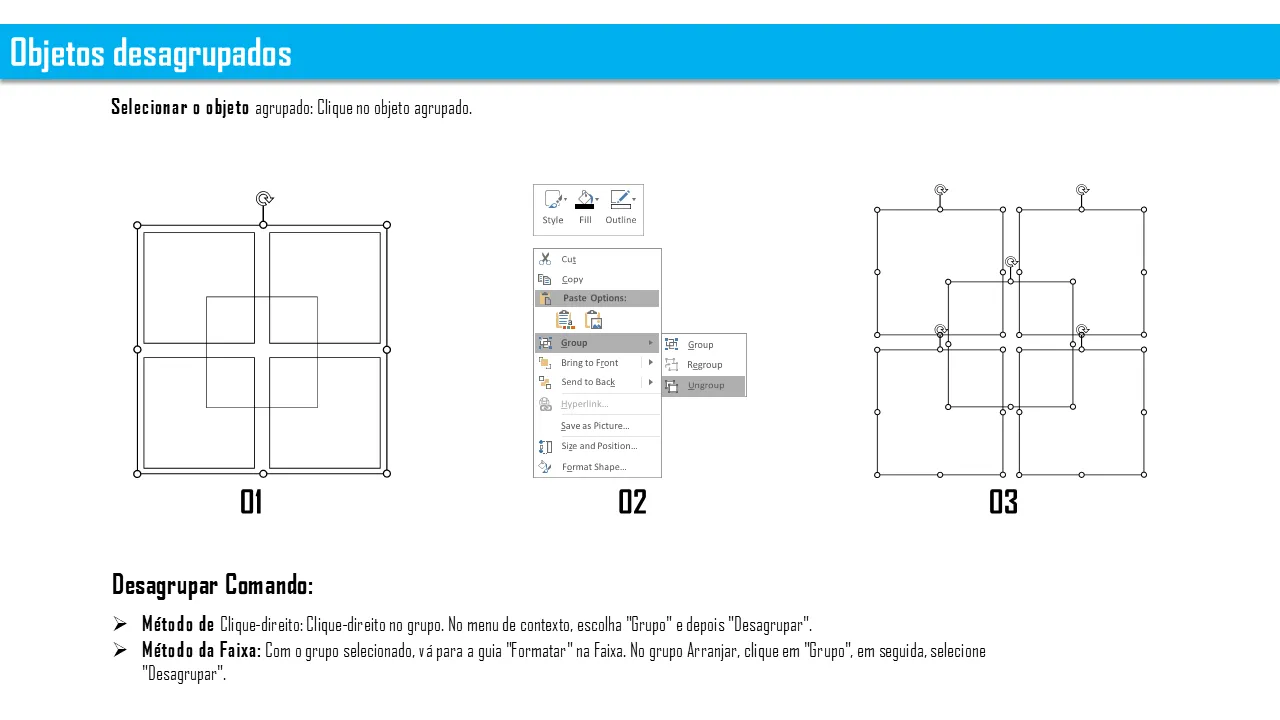 Objetos desagrupados

Selecionar o objeto agrupado: Clique no objeto agrupado.

Style Fill Outline

Cut
Copy
Paste Options:
Group
Bring to Front
Send to Back
Hyperlink...
Save as Picture...
Size and Position...
Format Shape...

Group
Regroup
Ungroup

01

02

03

Desagrupar Comando:

➢ Método de Clique-direito: Clique-direito no grupo. No menu de contexto, escolha "Grupo" e depois "Desagrupar".
➢ Método da Faixa: Com o grupo selecionado, vá para a guia "Formatar" na Faixa. No grupo Arranjar, clique em "Grupo", em seguida, selecione "Desagrupar".