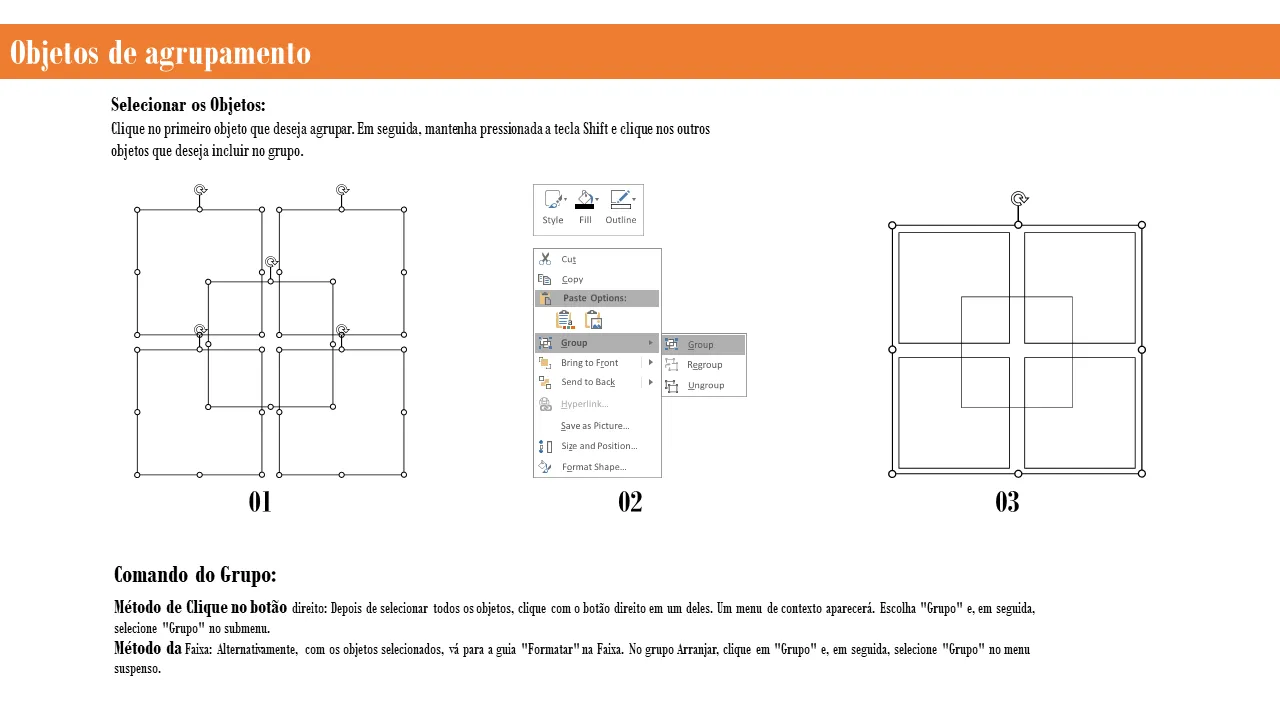 Objetos de agrupamento

Selecionar os Objetos:
Clique no primeiro objeto que deseja agrupar. Em seguida, mantenha pressionada a tecla Shift e clique nos outros objetos que deseja incluir no grupo.

Style Fill Outline

Cut
Copy
Paste Options:
Group
Bring to Front
Send to Back
Hyperlink...
Save as Picture...
Size and Position...
Format Shape...

Group
Regroup
Ungroup

01

02

03

Comando do Grupo:

Método de Clique no botão direito: Depois de selecionar todos os objetos, clique com o botão direito em um deles. Um menu de contexto aparecerá. Escolha "Grupo" e, em seguida, selecione "Grupo" no submenu.
Método da Faixa: Alternativamente, com os objetos selecionados, vá para a guia "Formatar" na Faixa. No grupo Arranjar, clique em "Grupo" e, em seguida, selecione "Grupo" no menu suspenso.